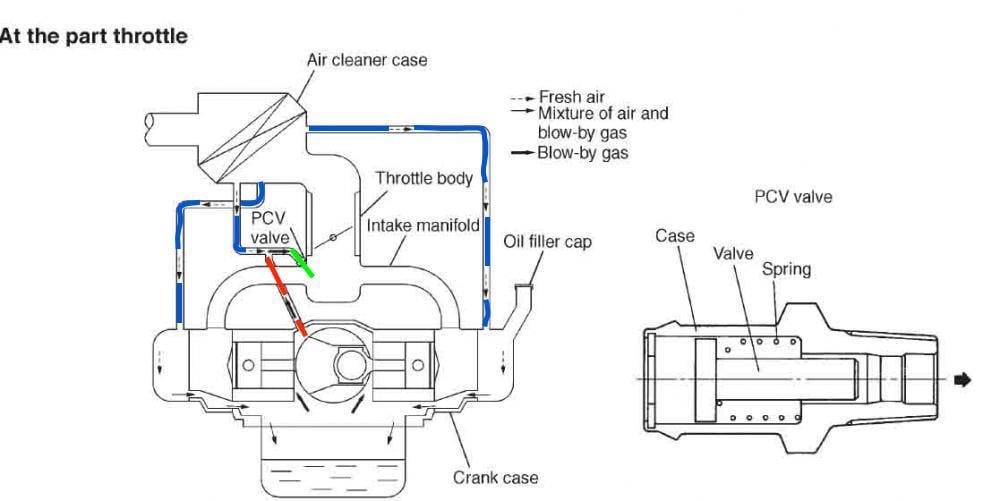 At the part throttle

Air cleaner case

Fresh air
Mixture of air and blow-by gas
Blow-by gas

Throttle body

PCV valve

Intake manifold

Oil filler cap

Crank case

PCV valve

Case
Valve
Spring